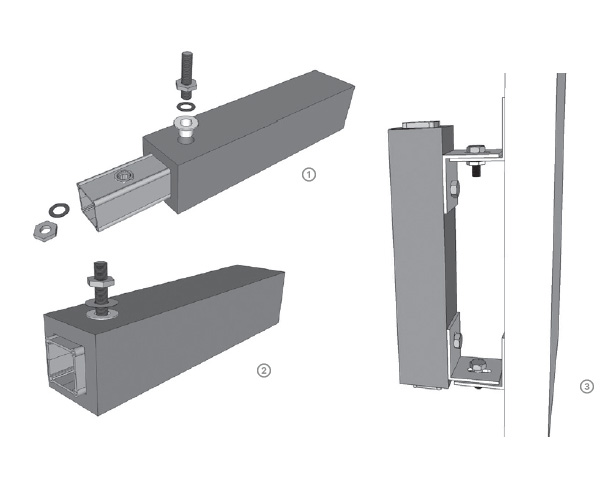 ①

②

③